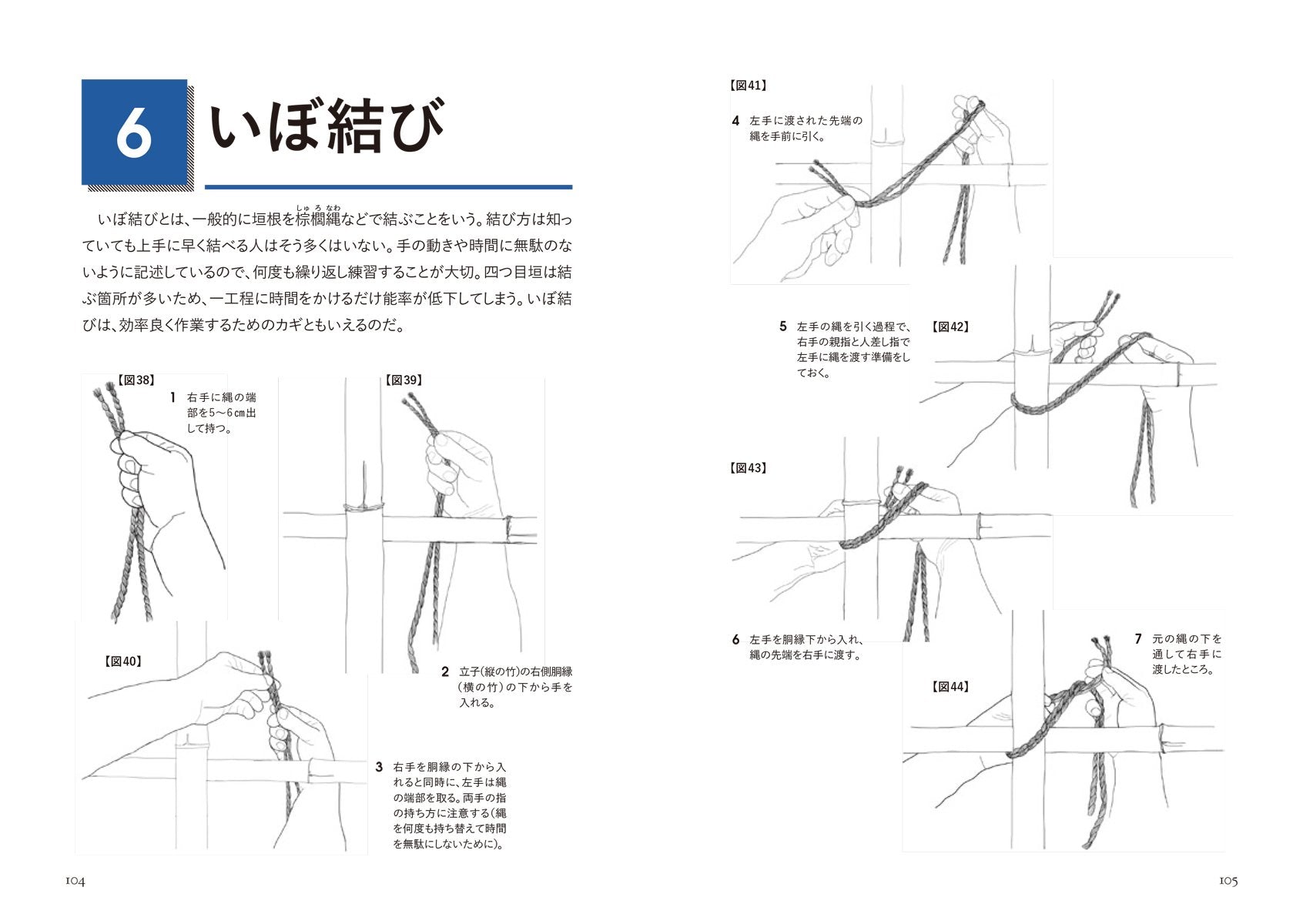 6 いぼ結び

いぼ結びとは、一般的に垣根を棕櫚縄（しゅろなわ）などで結ぶことをいう。結び方は知っていても上手に早く結べる人はそう多くはいない。手の動きや時間に無駄のないように記述しているので、何度も繰り返し練習することが大切。四つ目垣は結ぶ箇所が多いため、一工程に時間をかけるだけ能率が低下してしまう。いぼ結びは、効率良く作業するためのカギともいえるのだ。

【図38】

1 右手に縄の端部を5〜6㎝出して持つ。

【図39】

2 立子(縦の竹)の右側胴縁（横の竹）の下から手を入れる。

【図40】

3 右手を胴縁の下から入れると同時に、左手は縄の端部を取る。両手の指の持ち方に注意する(縄を何度も持ち替えて時間を無駄にしないために)。

104

【図41】

4 左手に渡された先端の縄を手前に引く。

5 左手の縄を引く過程で、右手の親指と人差し指で左手に縄を渡す準備をしておく。

【図42】

【図43】

6 左手を胴縁下から入れ、縄の先端を右手に渡す。

7 元の縄の下を通して右手に渡したところ。

【図44】

105