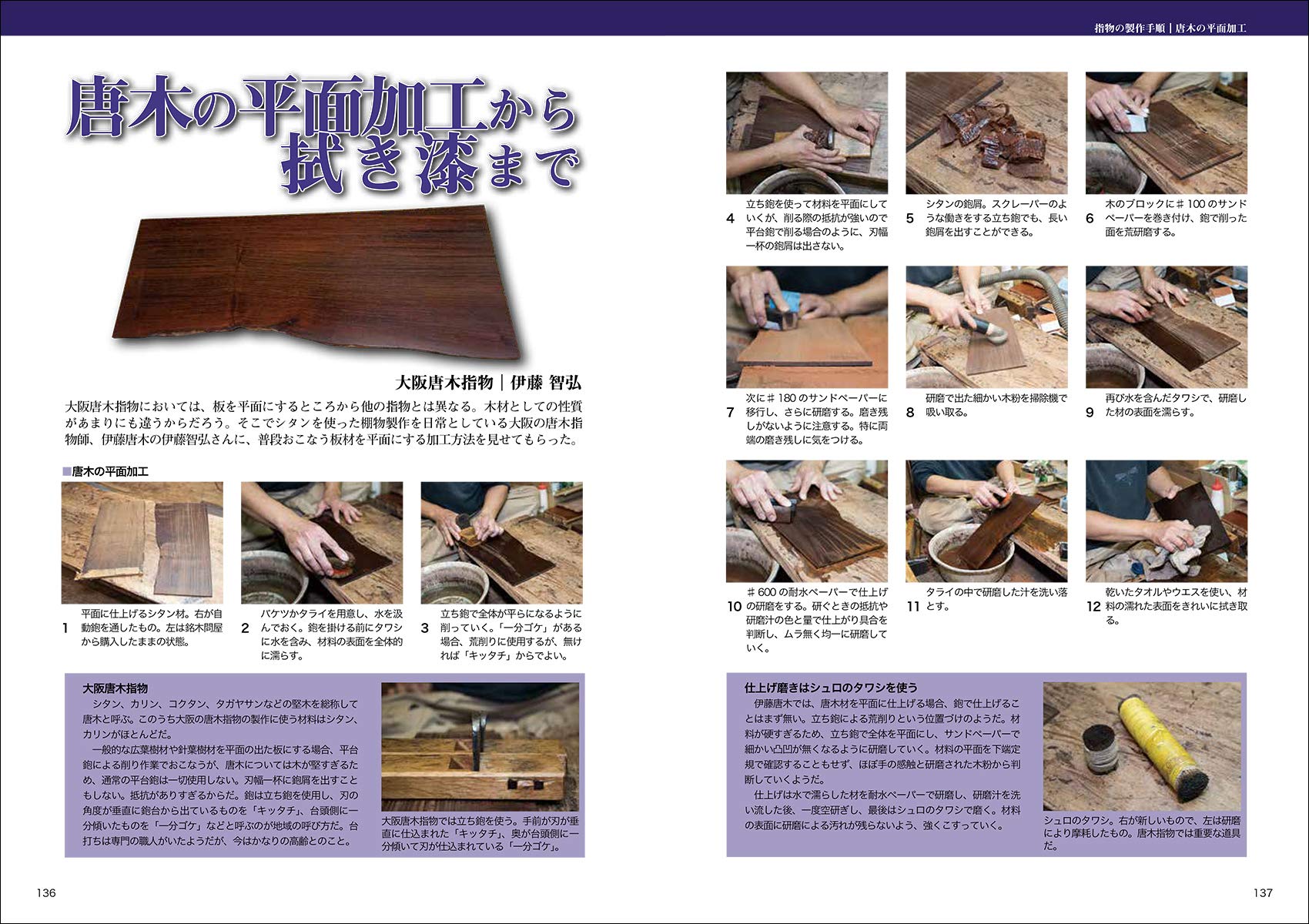 指物の製作手順｜唐木の平面加工

唐木の平面加工から拭き漆まで

大阪唐木指物｜伊藤 智弘

大阪唐木指物においては、板を平面にするところから他の指物とは異なる。木材としての性質があまりにも違うからだろう。そこでシタンを使った棚物製作を日常としている大阪の唐木指物師、伊藤唐木の伊藤智弘さんに、普段おこなう板材を平面にする加工方法を見せてもらった。

■唐木の平面加工

1 平面に仕上げるシタン材。右が自動鉋を通したもの。左は銘木問屋から購入したままの状態。

2 バケツかタライを用意し、水を汲んでおく。鉋を掛ける前にタワシに水を含み、材料の表面を全体的に濡らす。

3 立ち鉋で全体が平らになるように削っていく。「一分ゴケ」がある場合、荒削りに使用するが、無ければ「キッタチ」からでよい。

大阪唐木指物
シタン、カリン、コクタン、タガヤサンなどの堅木を総称して唐木と呼ぶ。このうち大阪の唐木指物の製作に使う材料はシタン、カリンがほとんどだ。
一般的な広葉樹材や針葉樹材を平面の出た板にする場合、平台鉋による削り作業でおこなうが、唐木については木が堅すぎるため、通常の平台鉋は一切使用しない。刃幅一杯に鉋屑を出すこともしない。抵抗がありすぎるからだ。鉋は立ち鉋を使用し、刃の角度が垂直に鉋台から出ているものを「キッタチ」、台頭側に一分傾いたものを「一分ゴケ」などと呼ぶのが地域の呼び方だ。台打ちは専門の職人がいたようだが、今はかなりの高齢とのこと。

大阪唐木指物では立ち鉋を使う。手前が刃が垂直に仕込まれた「キッタチ」、奥が台頭側に一分傾いて刃が仕込まれている「一分ゴケ」。

136

4 立ち鉋を使って材料を平面にしていくが、削る際の抵抗が強いので平台鉋で削る場合のように、刃幅一杯の鉋屑は出さない。

5 シタンの鉋屑。スクレーパーのような働きをする立ち鉋でも、長い鉋屑を出すことができる。

6 木のブロックに＃100のサンドペーパーを巻き付け、鉋で削った面を荒研磨する。

7 次に＃180のサンドペーパーに移行し、さらに研磨する。磨き残しがないように注意する。特に両端の磨き残しに気をつける。

8 研磨で出た細かい木粉を掃除機で吸い取る。

9 再び水を含んだタワシで、研磨した材の表面を濡らす。

10 ＃600の耐水ペーパーで仕上げの研磨をする。研ぐときの抵抗や研磨汁の色と量で仕上がり具合を判断し、ムラ無く均一に研磨していく。

11 タライの中で研磨した汁を洗い落とす。

12 乾いたタオルやウエスを使い、材料の濡れた表面をきれいに拭き取る。

仕上げ磨きはシュロのタワシを使う
伊藤唐木では、唐木材を平面に仕上げる場合、鉋で仕上げることはまず無い。立ち鉋による荒削りという位置づけのようだ。材料が硬すぎるため、立ち鉋で全体を平面にし、サンドペーパーで細かい凸凹が無くなるように研磨していく。材料の平面を下端定規で確認することもせず、ほぼ手の感触と研磨された木粉から判断していくようだ。
仕上げは水で濡らした材を耐水ペーパーで研磨し、研磨汁を洗い流した後、一度空研ぎし、最後はシュロのタワシで磨く。材料の表面に研磨による汚れが残らないよう、強くこすっていく。

シュロのタワシ。右が新しいもので、左は研磨により摩耗したもの。唐木指物では重要な道具だ。

137