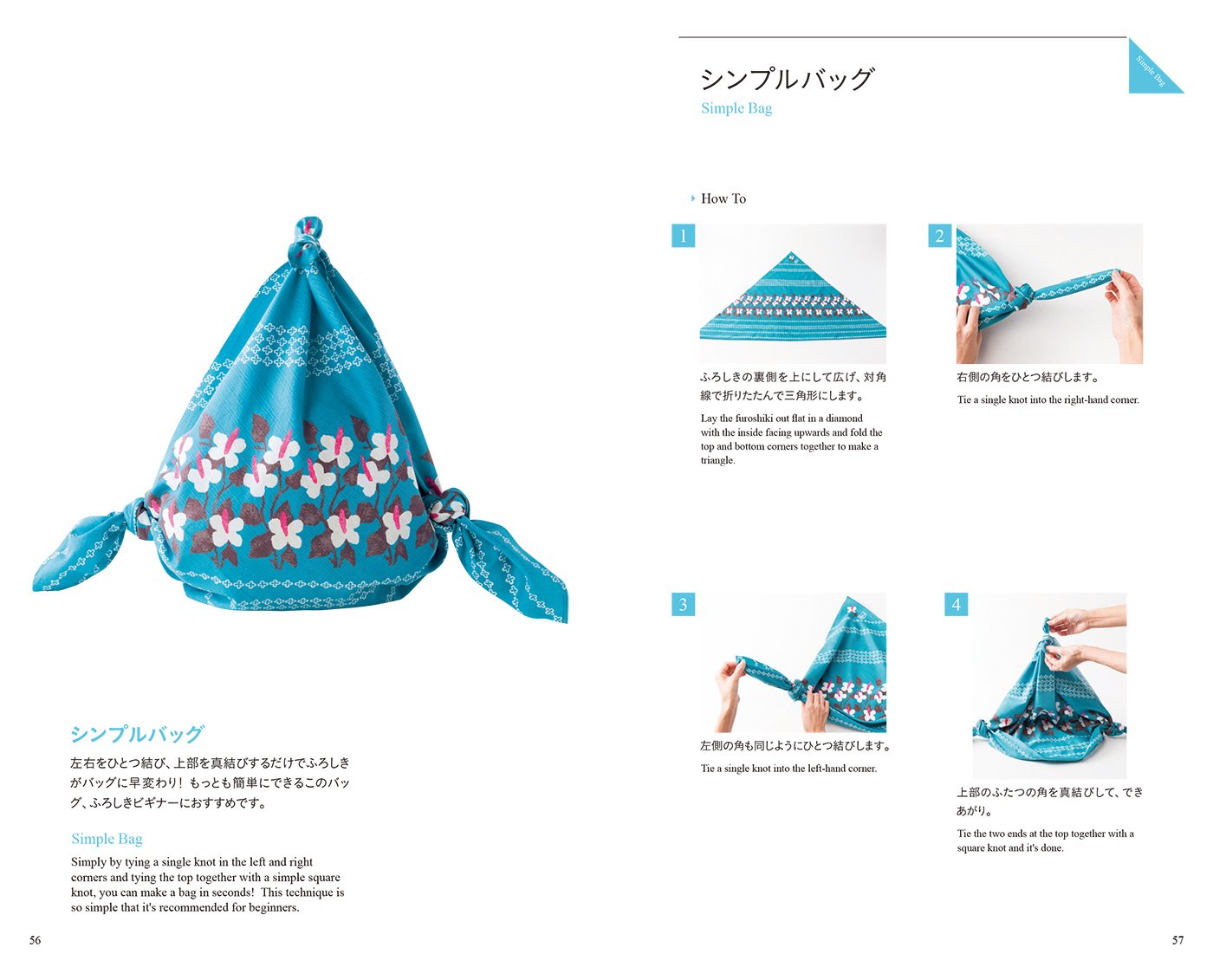 シンプルバッグ

左右をひとつ結び、上部を真結びするだけでふろしきがバッグに早変わり！もっとも簡単にできるこのバッグ、ふろしきビギナーにおすすめです。

Simple Bag

Simply by tying a single knot in the left and right corners and tying the top together with a simple square knot, you can make a bag in seconds! This technique is so simple that it's recommended for beginners.

56

シンプルバッグ
Simple Bag

Simple Bag

How To

1
ふろしきの裏側を上にして広げ、対角線で折りたたんで三角形にします。
Lay the furoshiki out flat in a diamond with the inside facing upwards and fold the top and bottom corners together to make a triangle.

2
右側の角をひとつ結びします。
Tie a single knot into the right-hand corner.

3
左側の角も同じようにひとつ結びします。
Tie a single knot into the left-hand corner.

4
上部のふたつの角を真結びして、できあがり。
Tie the two ends at the top together with a square knot and it's done.

57