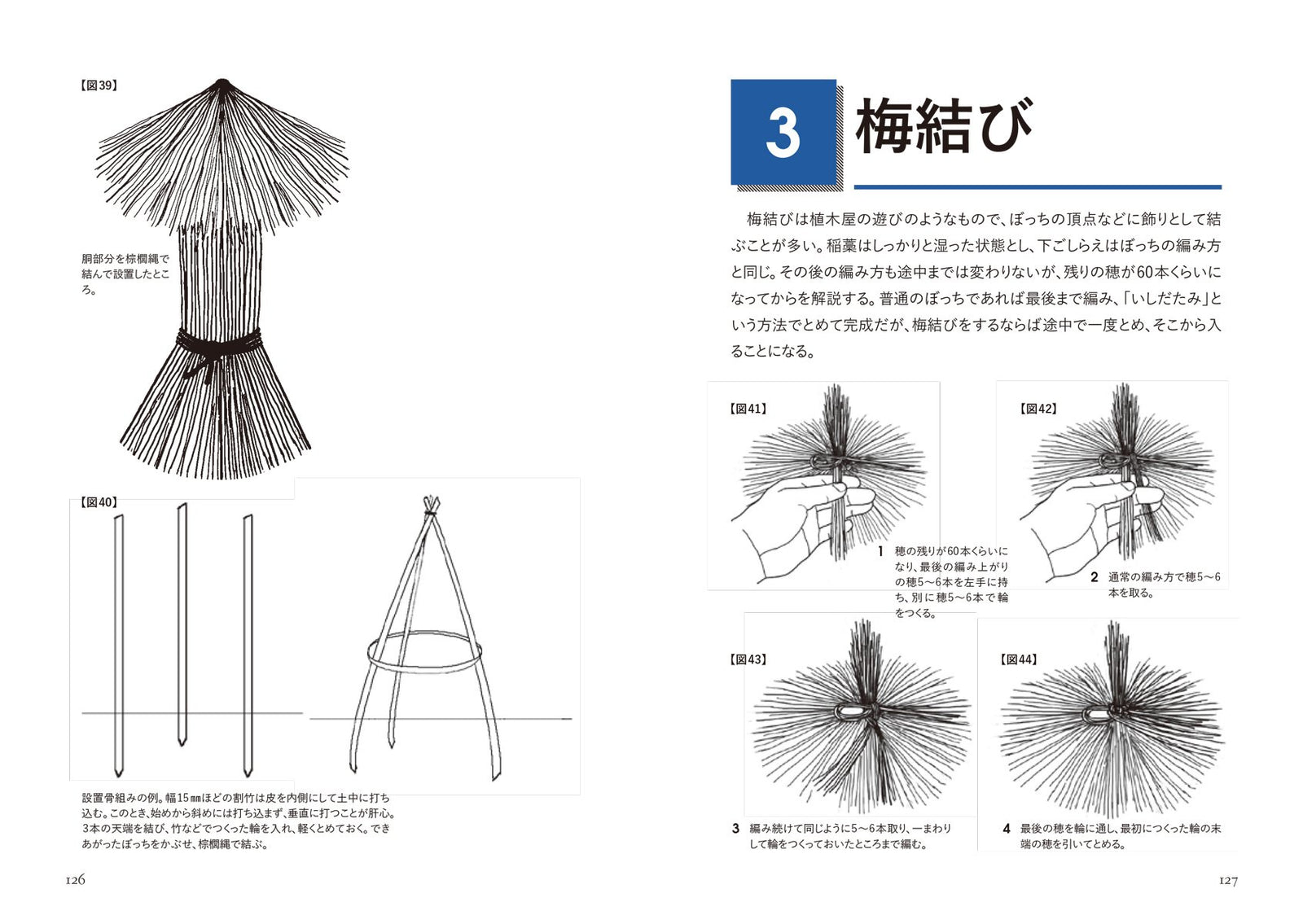 【図39】

胴部分を棕櫚縄で結んで設置したところ。

【図40】

設置骨組みの例。幅15㎜ほどの割竹は皮を内側にして土中に打ち込む。このとき、始めから斜めには打ち込まず、垂直に打つことが肝心。3本の天端を結び、竹などでつくった輪を入れ、軽くとめておく。できあがったぼっちをかぶせ、棕櫚縄で結ぶ。

126

3 梅結び

梅結びは植木屋の遊びのようなもので、ぼっちの頂点などに飾りとして結ぶことが多い。稲藁はしっかりと湿った状態とし、下ごしらえはぼっちの編み方と同じ。その後の編み方も途中までは変わりないが、残りの穂が60本くらいになってからを解説する。普通のぼっちであれば最後まで編み、「いしだたみ」という方法でとめて完成だが、梅結びをするならば途中で一度とめ、そこから入ることになる。

【図41】

1 穂の残りが60本くらいになり、最後の編み上がりの穂5〜6本を左手に持ち、別に穂5〜6本で輪をつくる。

【図42】

2 通常の編み方で穂5〜6本を取る。

【図43】

3 編み続けて同じように5〜6本取り、一まわりして輪をつくっておいたところまで編む。

【図44】

4 最後の穂を輪に通し、最初につくった輪の末端の穂を引いてとめる。

127